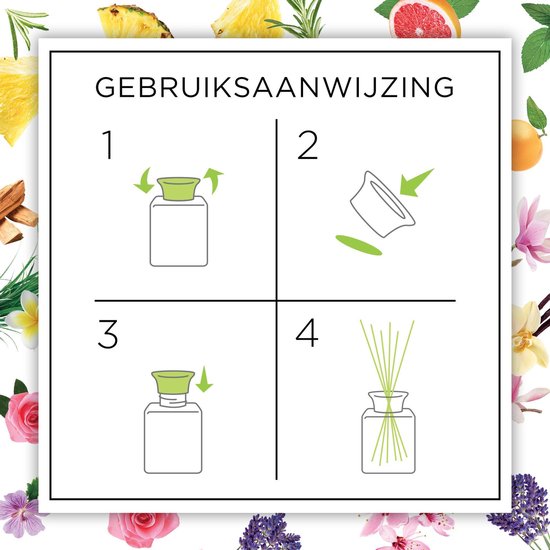 GEBRUIKSAANWIJZING

1

2

3

4